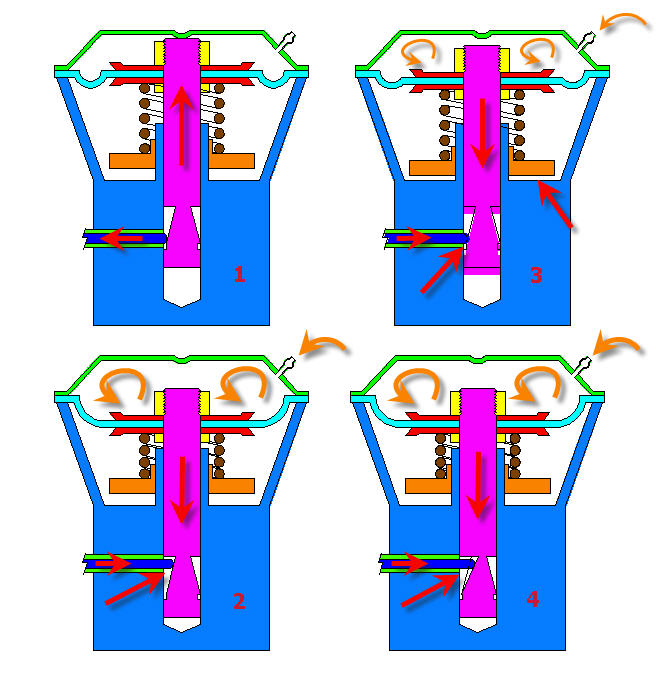 1

3

2

4